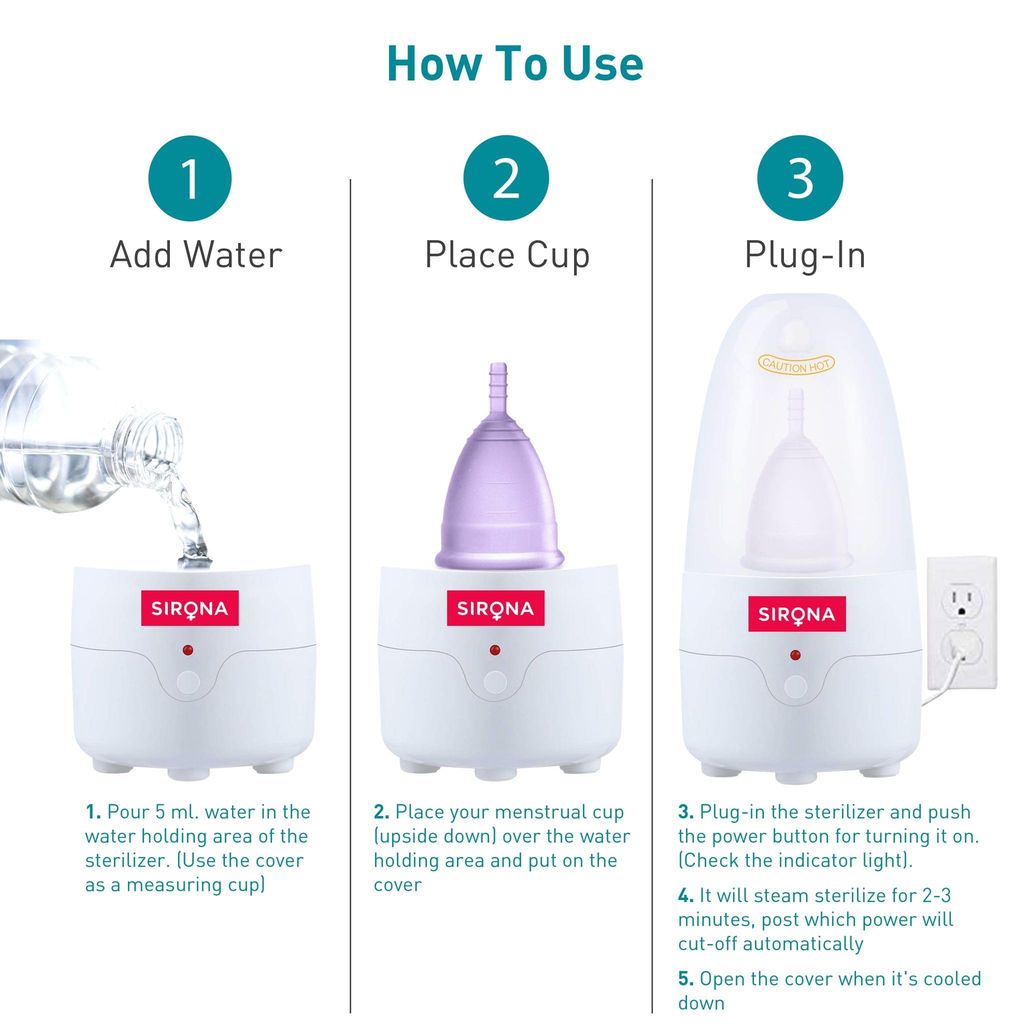 How To Use

1

Add Water

SIRONA

1. Pour 5 ml. water in the water holding area of the sterilizer. (Use the cover as a measuring cup)

2

Place Cup

SIRONA

2. Place your menstrual cup (upside down) over the water holding area and put on the cover

3

Plug-In

CAUTION HOT

SIRONA

3. Plug-in the sterilizer and push the power button for turning it on. (Check the indicator light).

4. It will steam sterilize for 2-3 minutes, post which power will cut-off automatically

5. Open the cover when it's cooled down