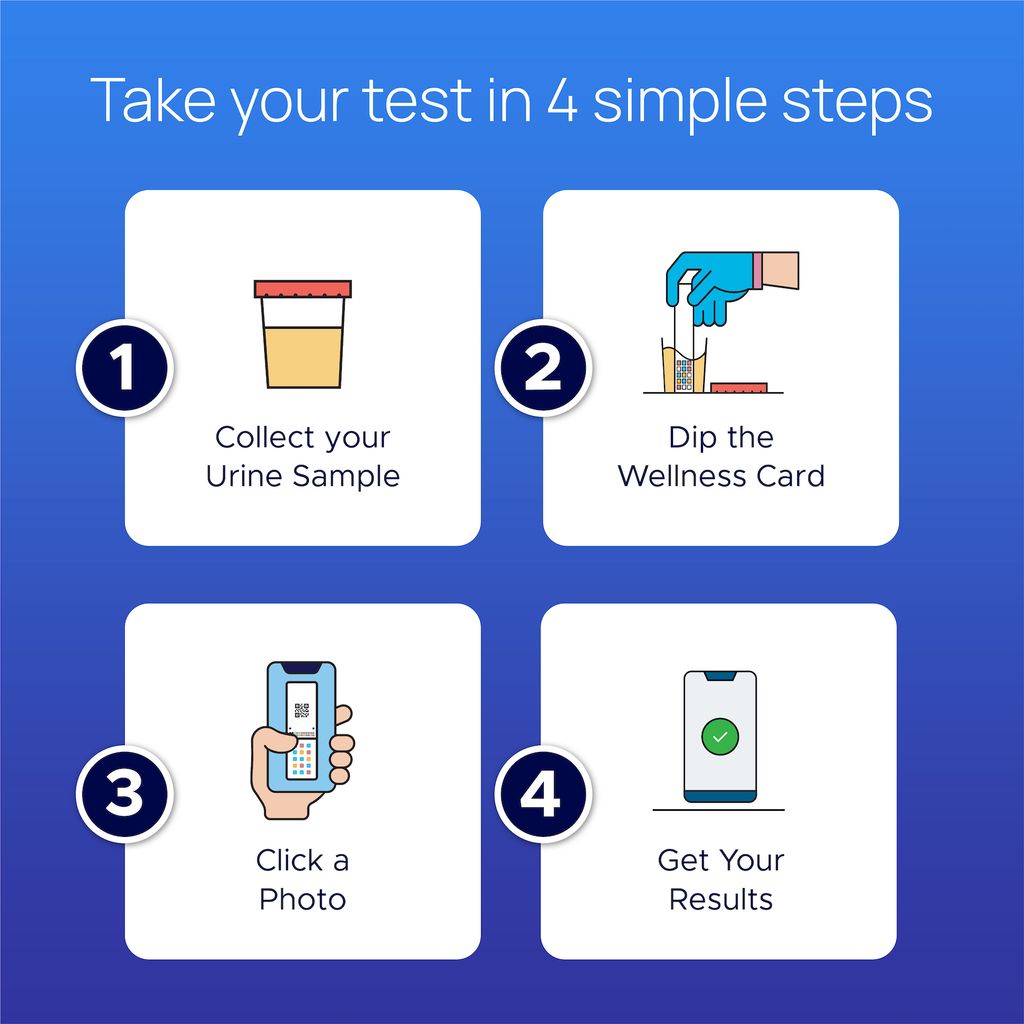 Take your test in 4 simple steps

1
Collect your Urine Sample

2
Dip the Wellness Card

3
Click a Photo

4
Get Your Results