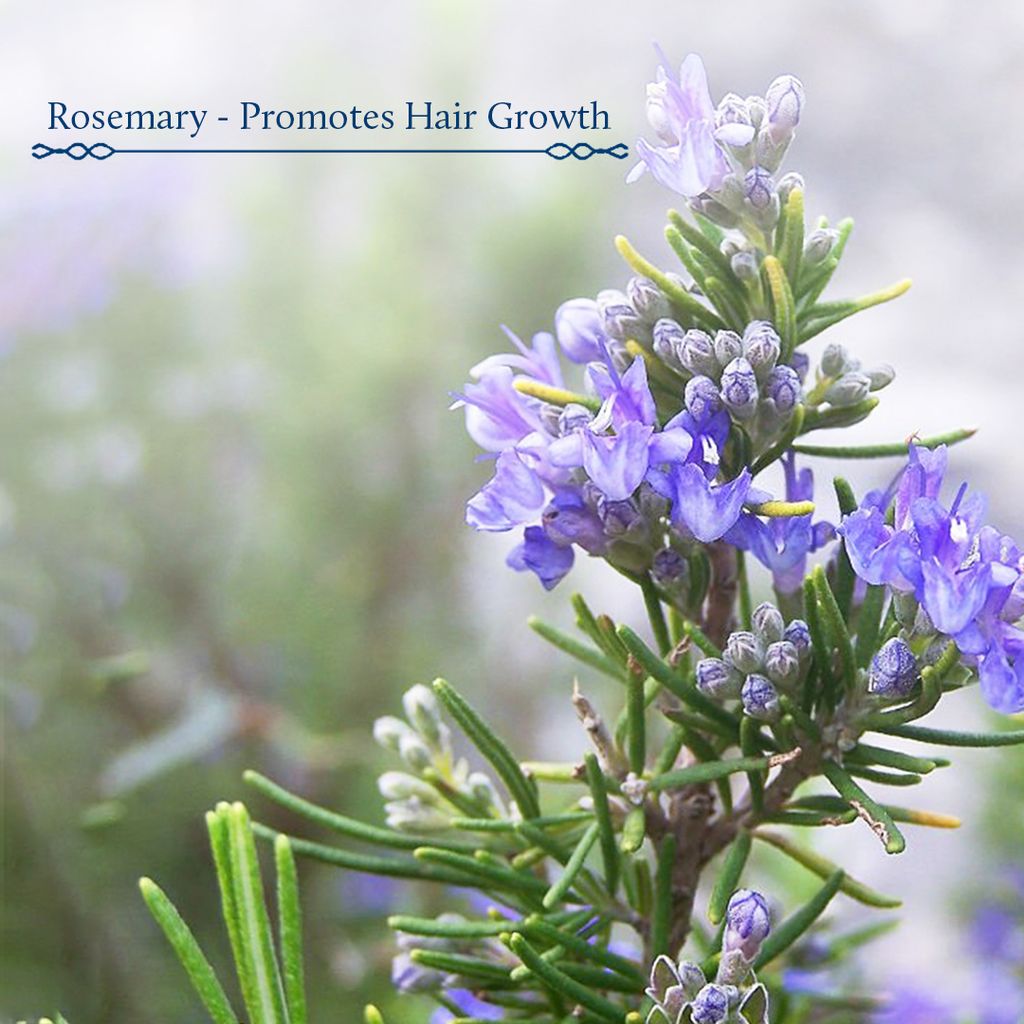 Rosemary - Promotes Hair Growth