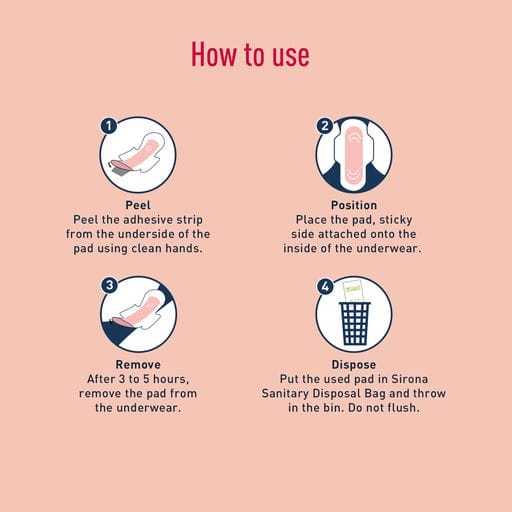 How to use

1

Peel
Peel the adhesive strip from the underside of the pad using clean hands.

2

Position
Place the pad, sticky side attached onto the inside of the underwear.

3

Remove
After 3 to 5 hours, remove the pad from the underwear.

4

Dispose
Put the used pad in Sirona Sanitary Disposal Bag and throw in the bin. Do not flush.