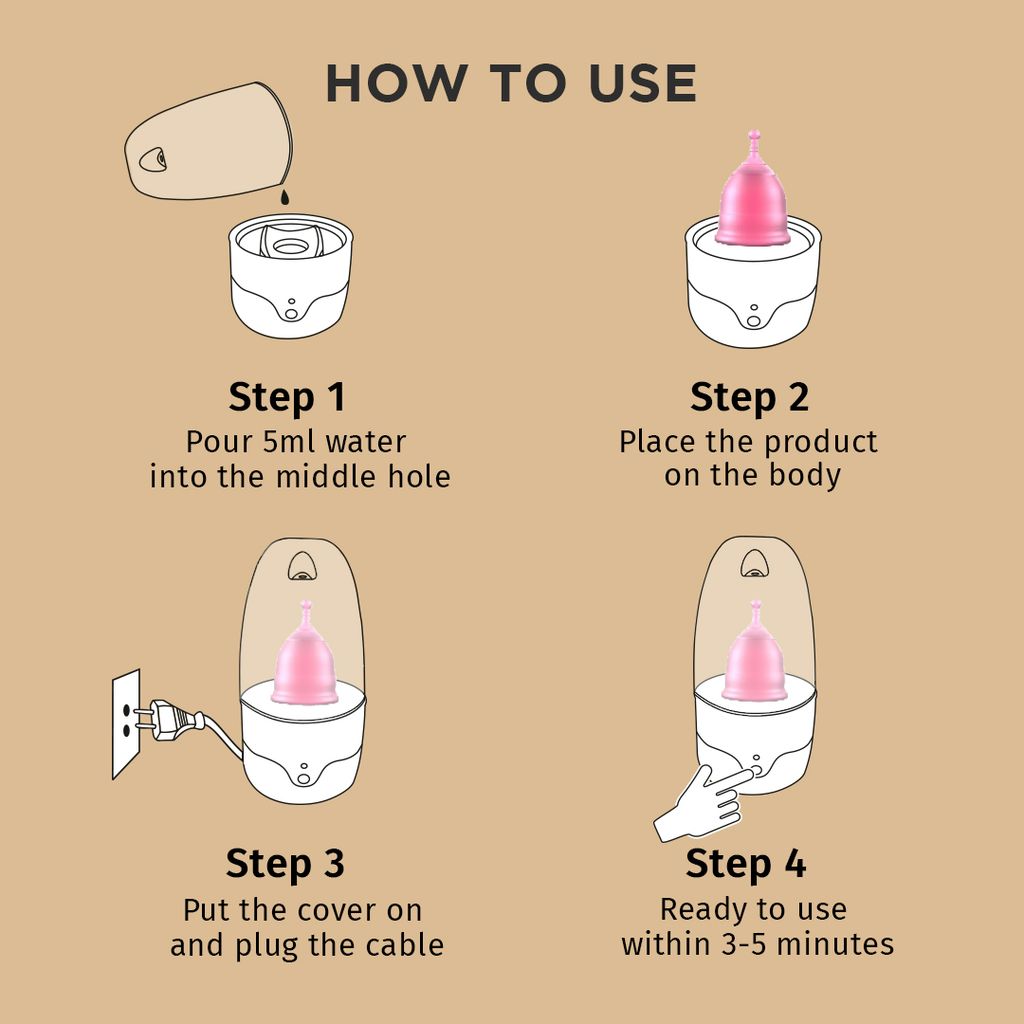 HOW TO USE

Step 1
Pour 5ml water into the middle hole

Step 2
Place the product on the body

Step 3
Put the cover on and plug the cable

Step 4
Ready to use within 3-5 minutes