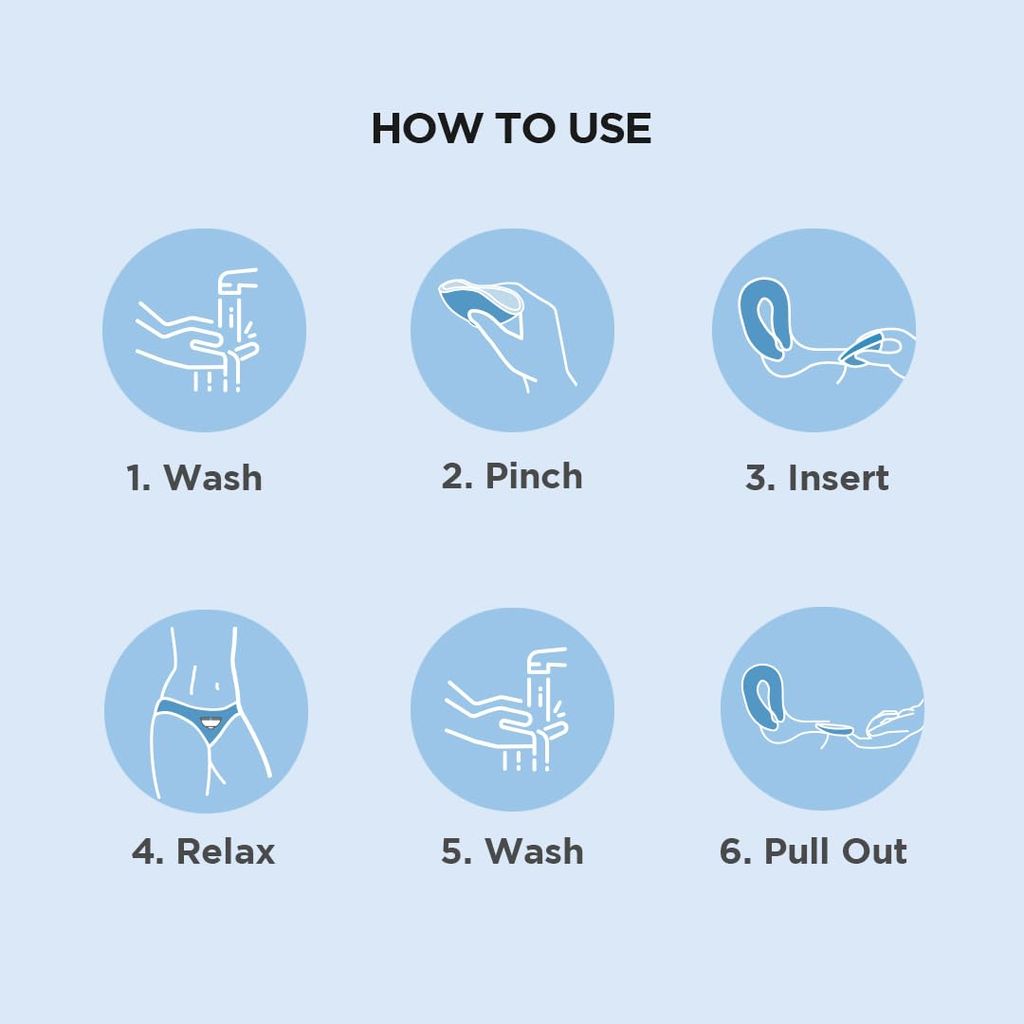 HOW TO USE

1. Wash

2. Pinch

3. Insert

4. Relax

5. Wash

6. Pull Out