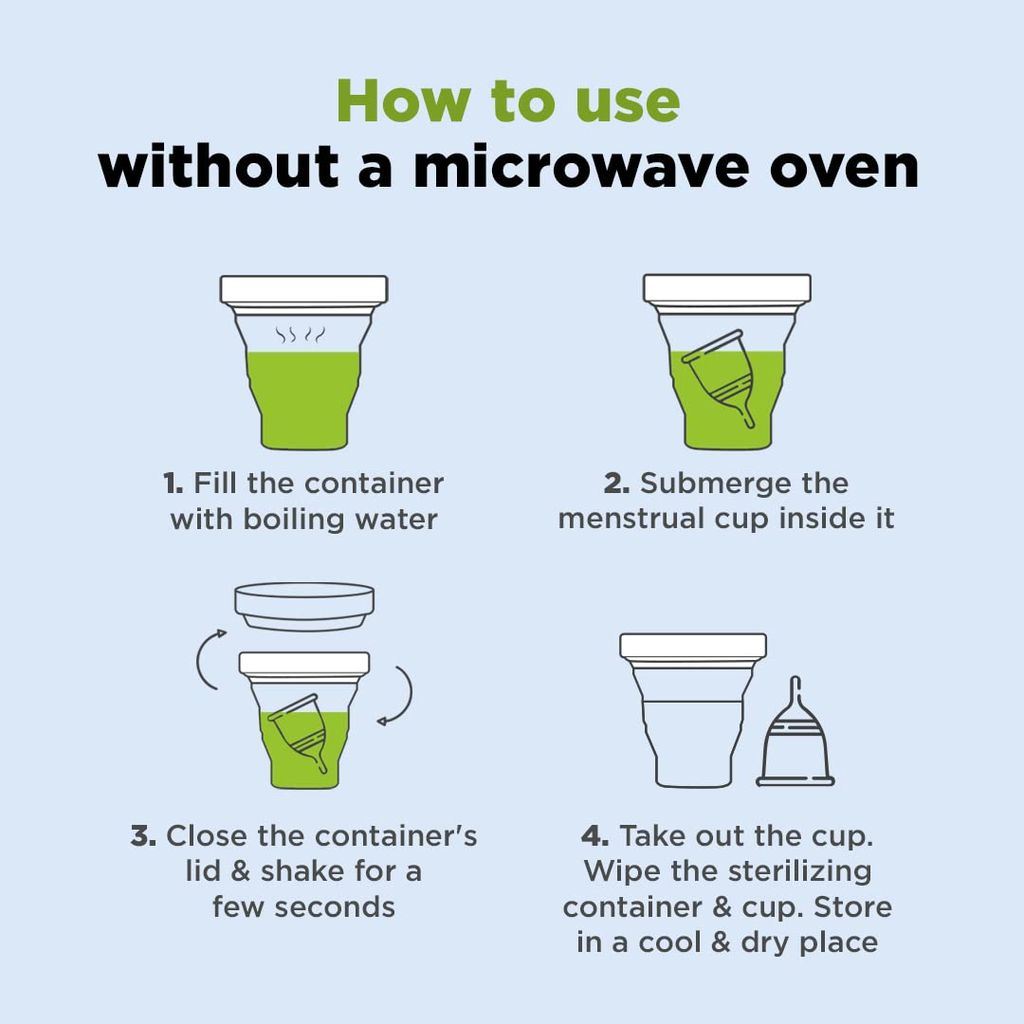 How to use
without a microwave oven

1. Fill the container with boiling water

2. Submerge the menstrual cup inside it

3. Close the container's lid & shake for a few seconds

4. Take out the cup. Wipe the sterilizing container & cup. Store in a cool & dry place